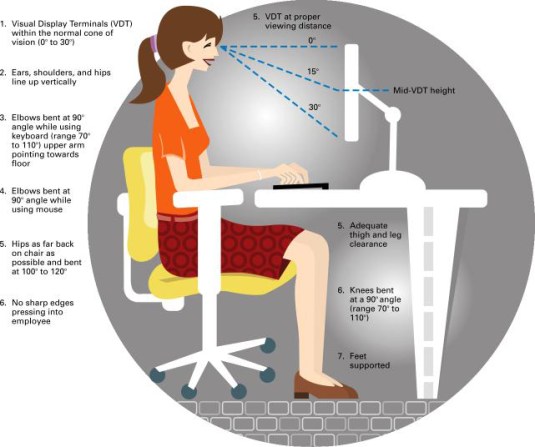 1. Visual Display Terminals (VDT) within the normal cone of vision (0° to 30°)

2. Ears, shoulders, and hips line up vertically

3. Elbows bent at 90° angle while using keyboard (range 70° to 110°) upper arm pointing towards floor

4. Elbows bent at 90° angle while using mouse

5. Hips as far back on chair as possible and bent at 100° to 120°

6. No sharp edges pressing into employee

5. VDT at proper viewing distance

0°

15°

30°

Mid-VDT height

5. Adequate thigh and leg clearance

6. Knees bent at a 90° angle (range 70° to 110°)

7. Feet supported